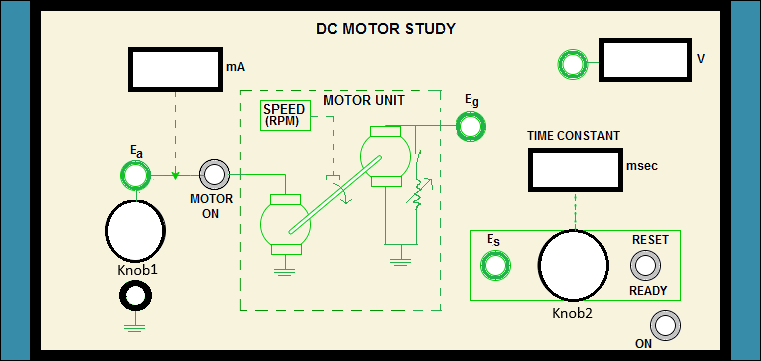 DC MOTOR STUDY

mA

V

MOTOR UNIT

SPEED (RPM)

$E_g$

$E_a$

MOTOR ON

TIME CONSTANT

msec

Knob1

$E_s$

RESET

READY

Knob2

ON