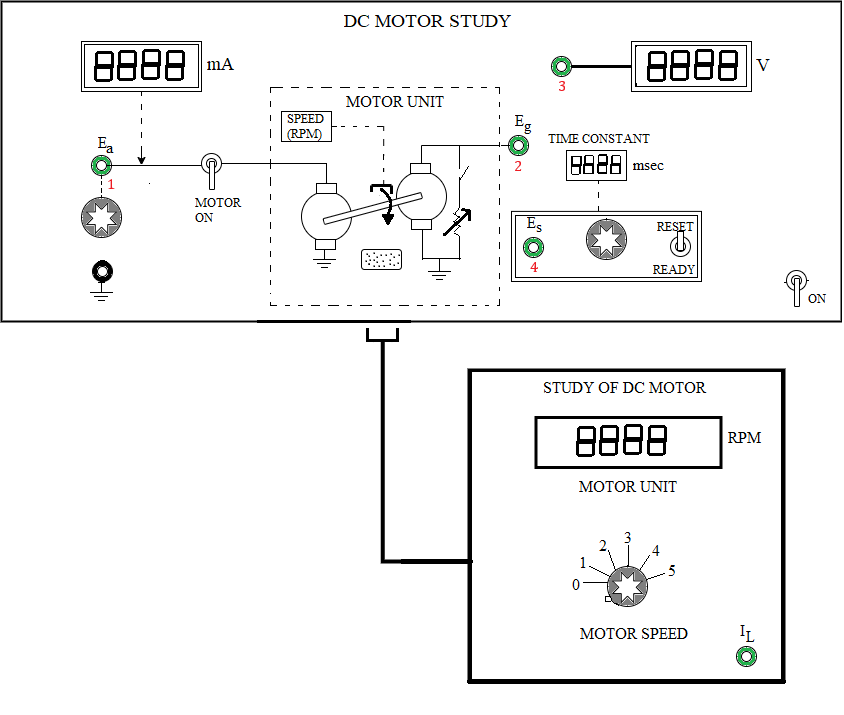 DC MOTOR STUDY

8888 mA

3

8888 V

MOTOR UNIT

SPEED (RPM)

$E_a$

1

MOTOR ON

$E_g$

2

TIME CONSTANT

8888 msec

$E_s$

4

RESET

READY

ON

STUDY OF DC MOTOR

8888

RPM

MOTOR UNIT

0 1 2 3 4 5

MOTOR SPEED

$I_L$