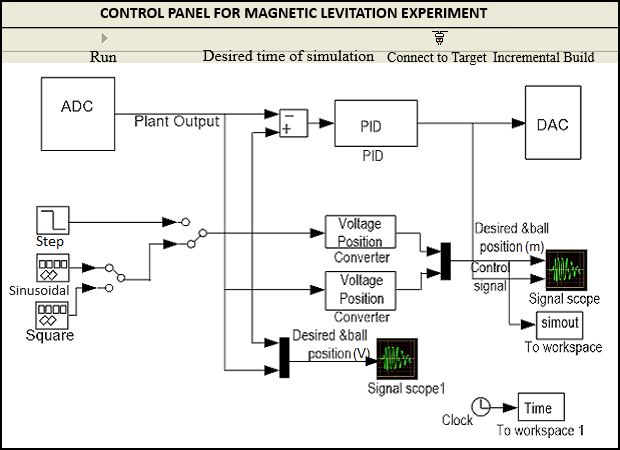 CONTROL PANEL FOR MAGNETIC LEVITATION EXPERIMENT

Run Desired time of simulation Connect to Target Incremental Build

ADC

Plant Output

−
+

PID

PID

DAC

Step

Sinusoidal

Square

Voltage Position Converter

Voltage Position Converter

Desired &ball position (m)

Control signal

Signal scope

simout

To workspace

Desired &ball position (V)

Signal scope1

Clock

Time

To workspace 1