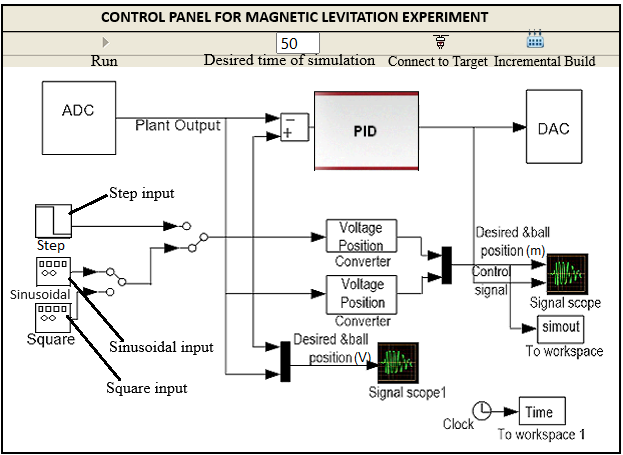 CONTROL PANEL FOR MAGNETIC LEVITATION EXPERIMENT

50

Run Desired time of simulation Connect to Target Incremental Build

ADC

Plant Output

−
+

PID

DAC

Step input

Step

Sinusoidal

Square

Sinusoidal input

Square input

Voltage Position Converter

Voltage Position Converter

Desired &ball position (m)

Control signal

Signal scope

simout

To workspace

Desired &ball position (V)

Signal scope1

Clock

Time

To workspace 1