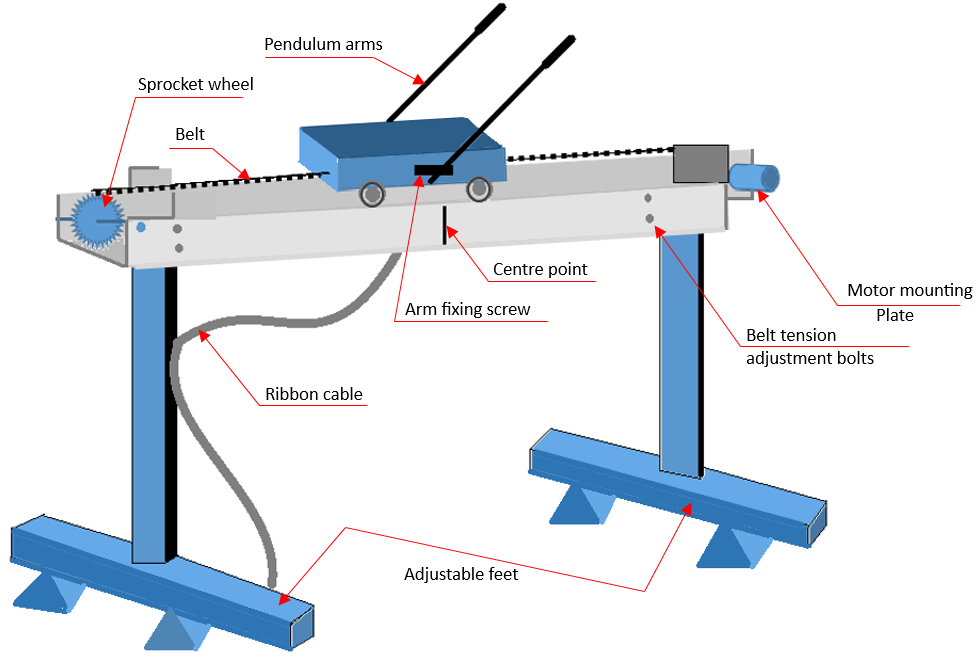 Pendulum arms

Sprocket wheel

Belt

Centre point

Arm fixing screw

Motor mounting Plate

Belt tension adjustment bolts

Ribbon cable

Adjustable feet